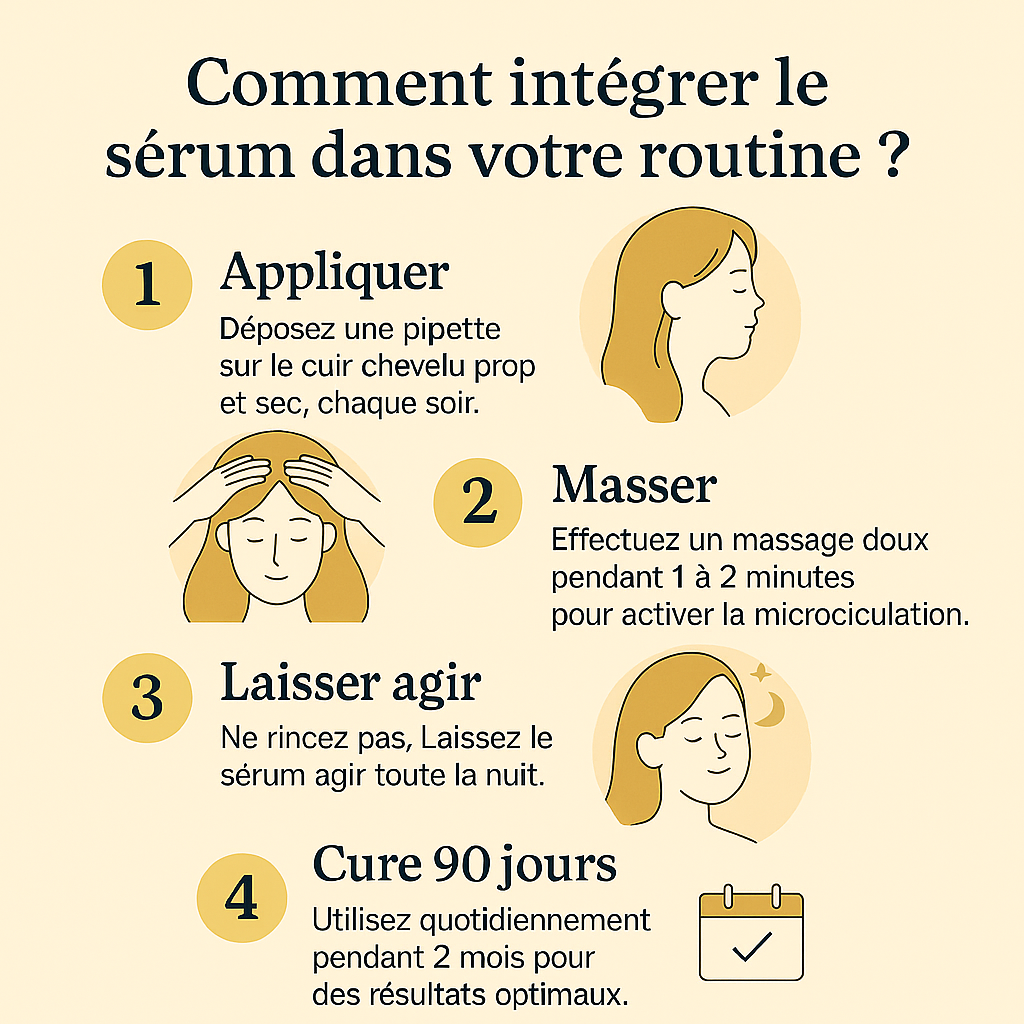 Comment intégrer le sérum dans votre routine ?

1

Appliquer

Déposez une pipette sur le cuir chevelu prop et sec, chaque soir.

2

Masser

Effectuez un massage doux pendant 1 à 2 minutes pour activer la microciculation.

3

Laisser agir

Ne rincez pas, Laissez le sérum agir toute la nuit.

4

Cure 90 jours

Utilisez quotidiennement pendant 2 mois pour des résultats optimaux.